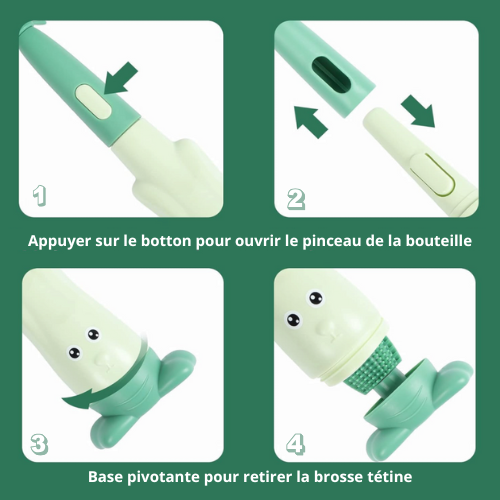 1

2

Appuyer sur le botton pour ouvrir le pinceau de la bouteille

3

4

Base pivotante pour retirer la brosse tétine