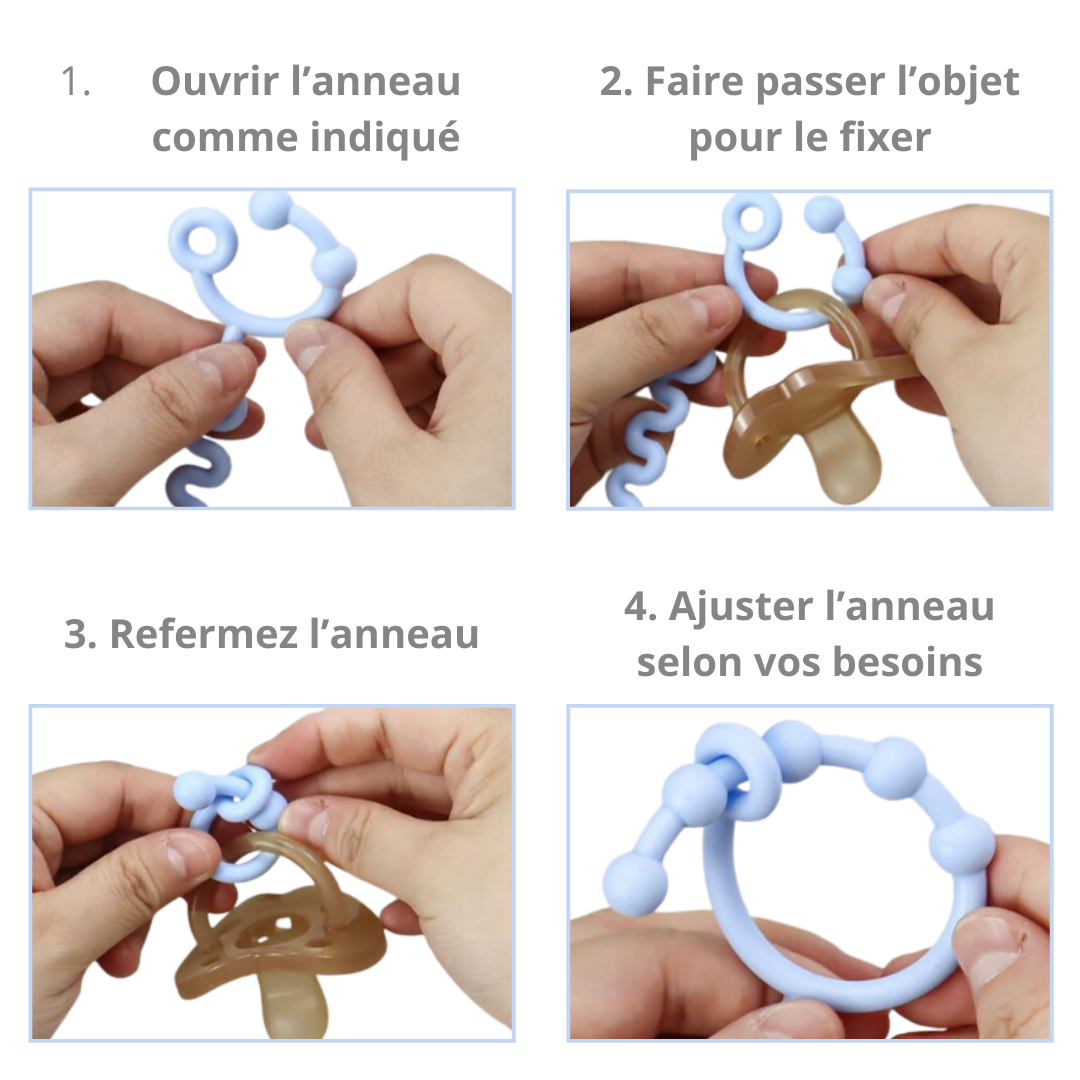 1. Ouvrir l’anneau comme indiqué

2. Faire passer l’objet pour le fixer

3. Refermez l’anneau

4. Ajuster l’anneau selon vos besoins